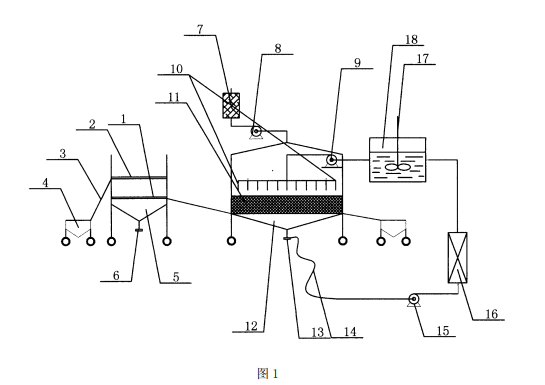 7
8
10
9
18
17
11
2
1
3
4
6
5
12
13
14
15
16
图 1